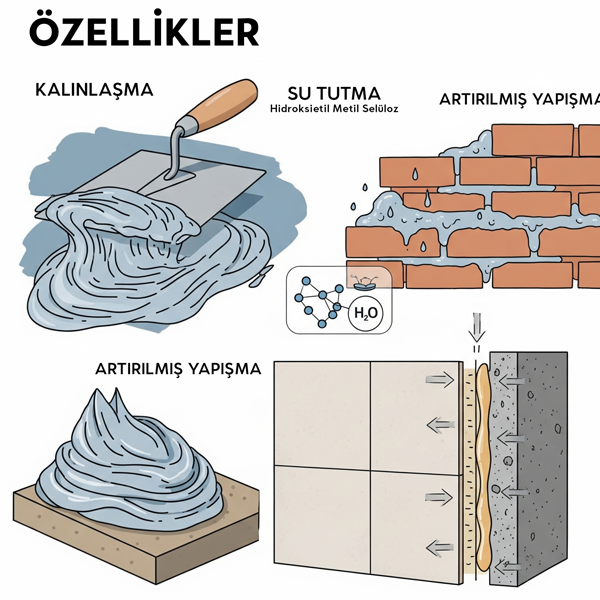 ÖZELLİKLER

KALINLAŞMA

SU TUTMA
Hidroksietil Metil Selüloz

ARTIRILMIŞ YAPIŞMA

$H_2O$

ARTIRILMIŞ YAPIŞMA